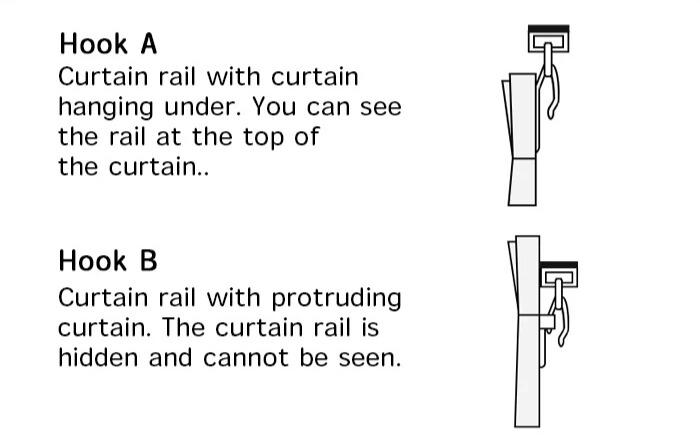 Hook A
Curtain rail with curtain hanging under. You can see the rail at the top of the curtain..

Hook B
Curtain rail with protruding curtain. The curtain rail is hidden and cannot be seen.